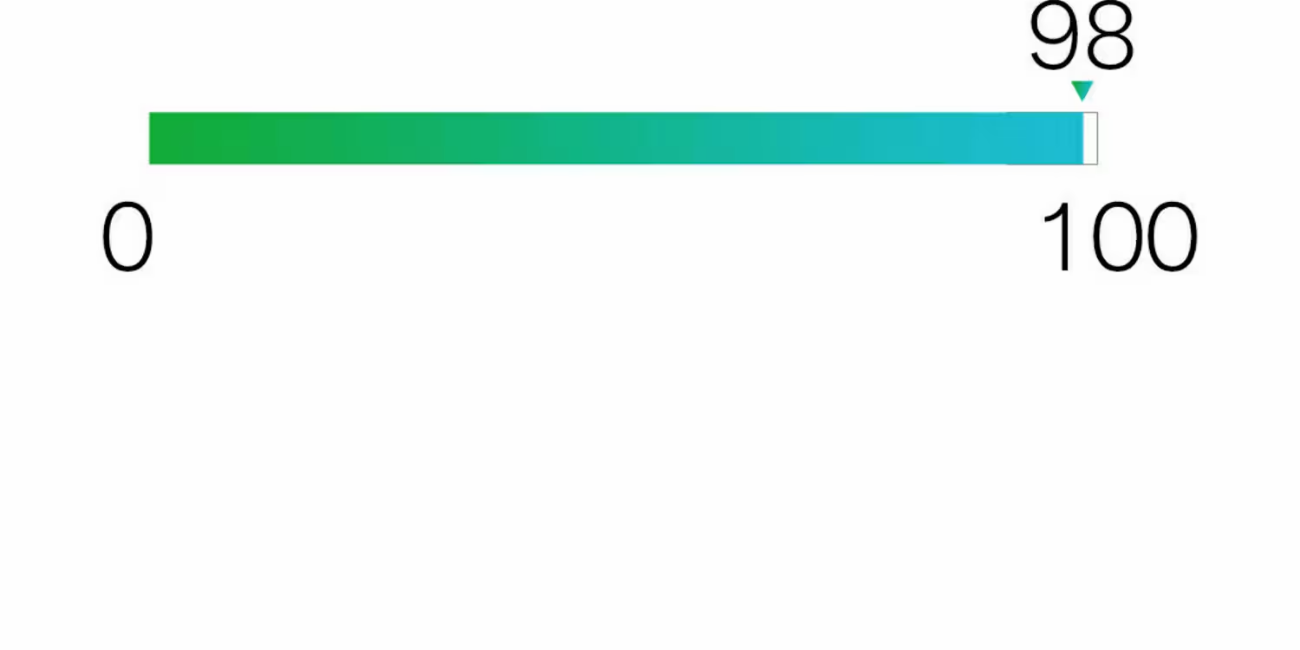 98

0

100