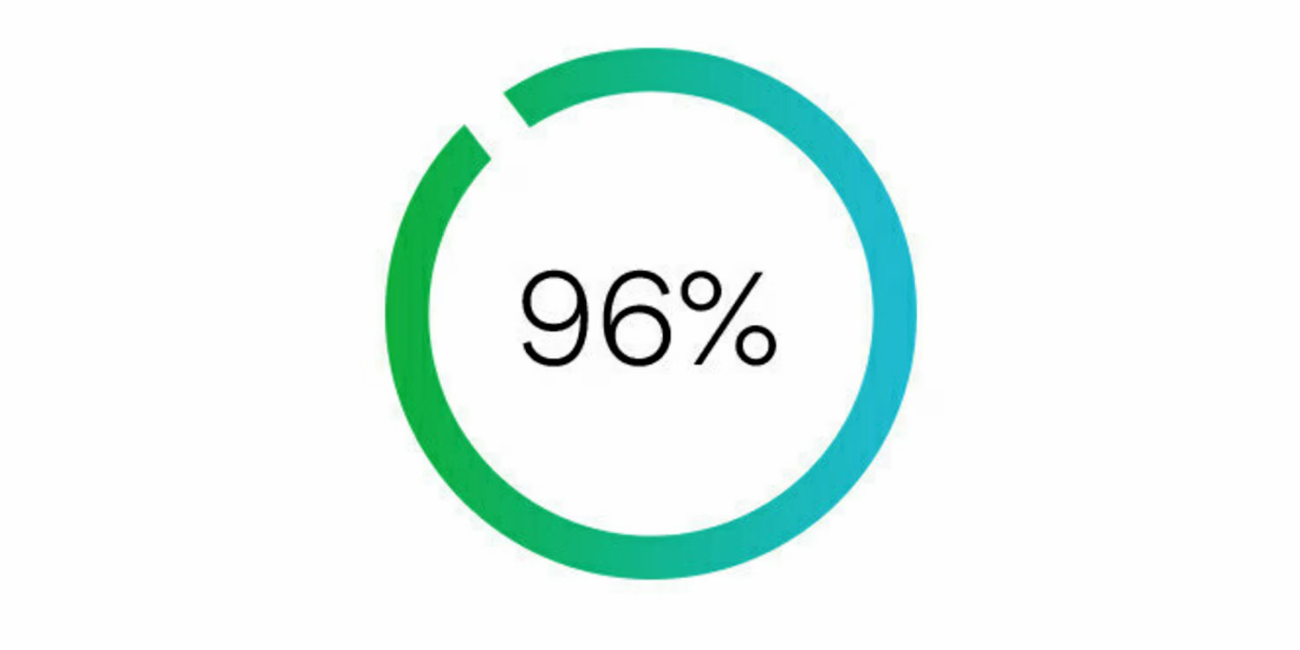 96%