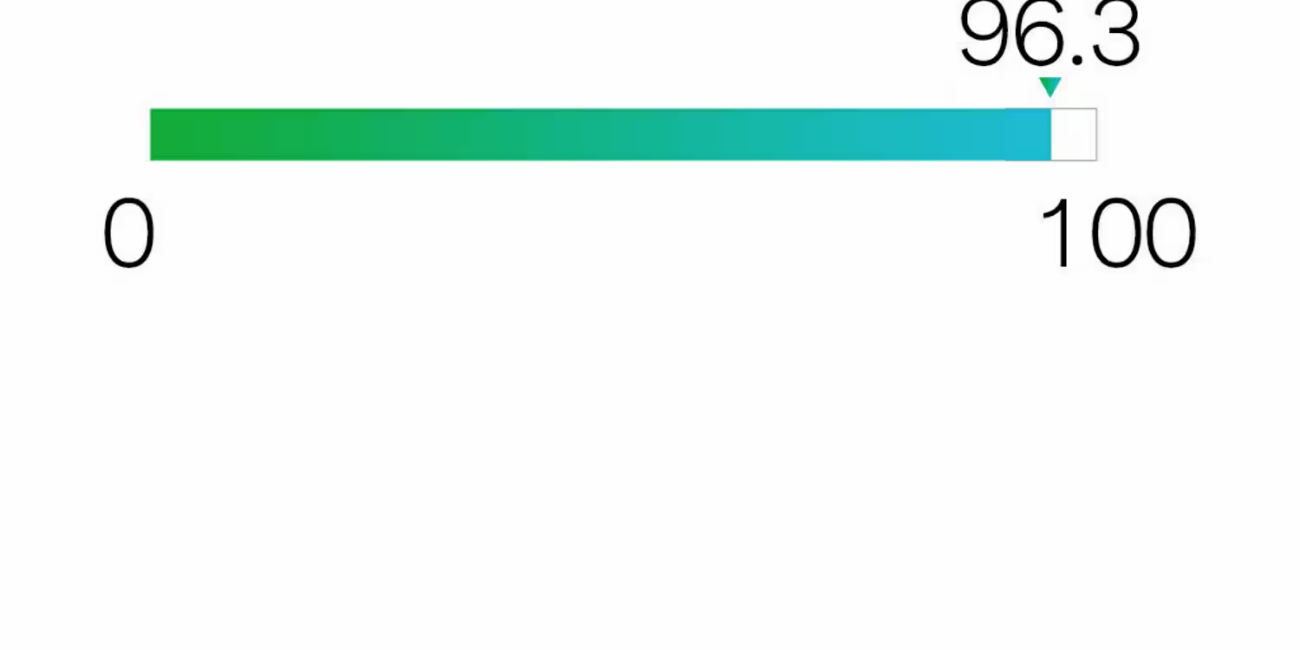 96.3

0

100