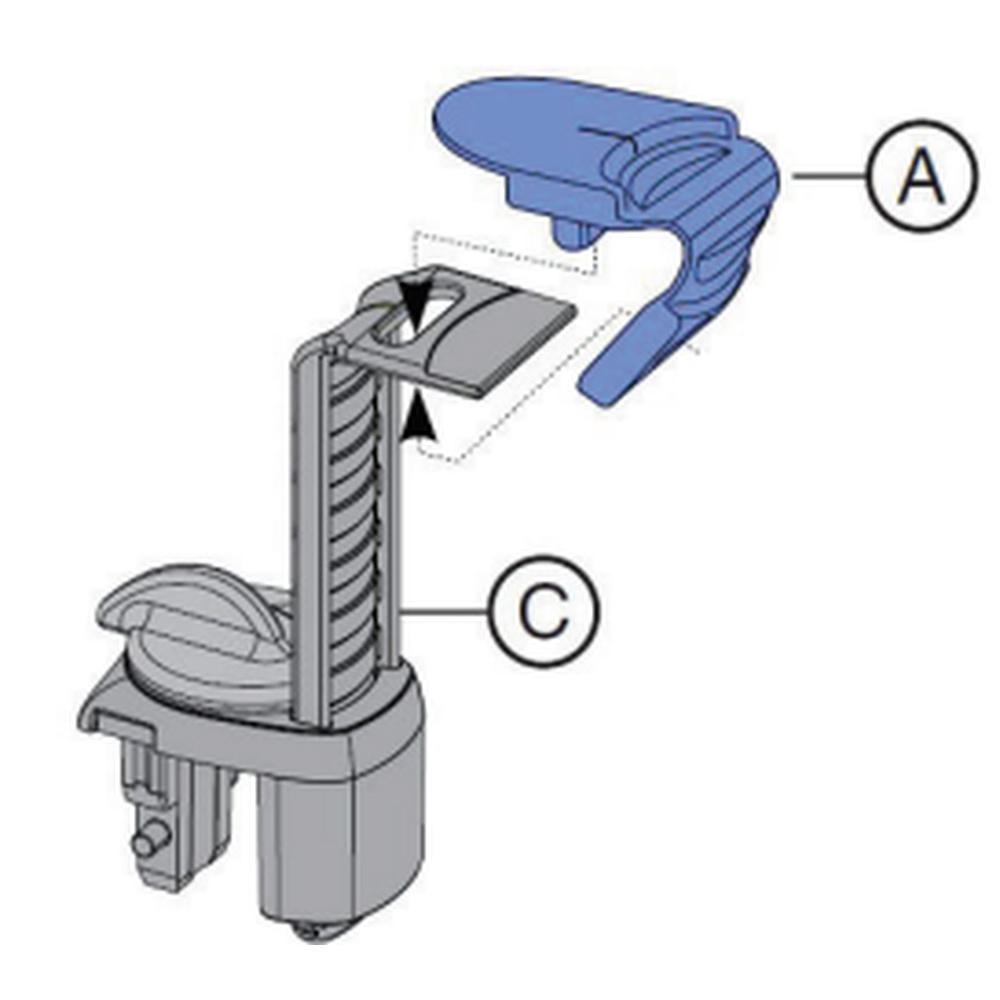 A

C